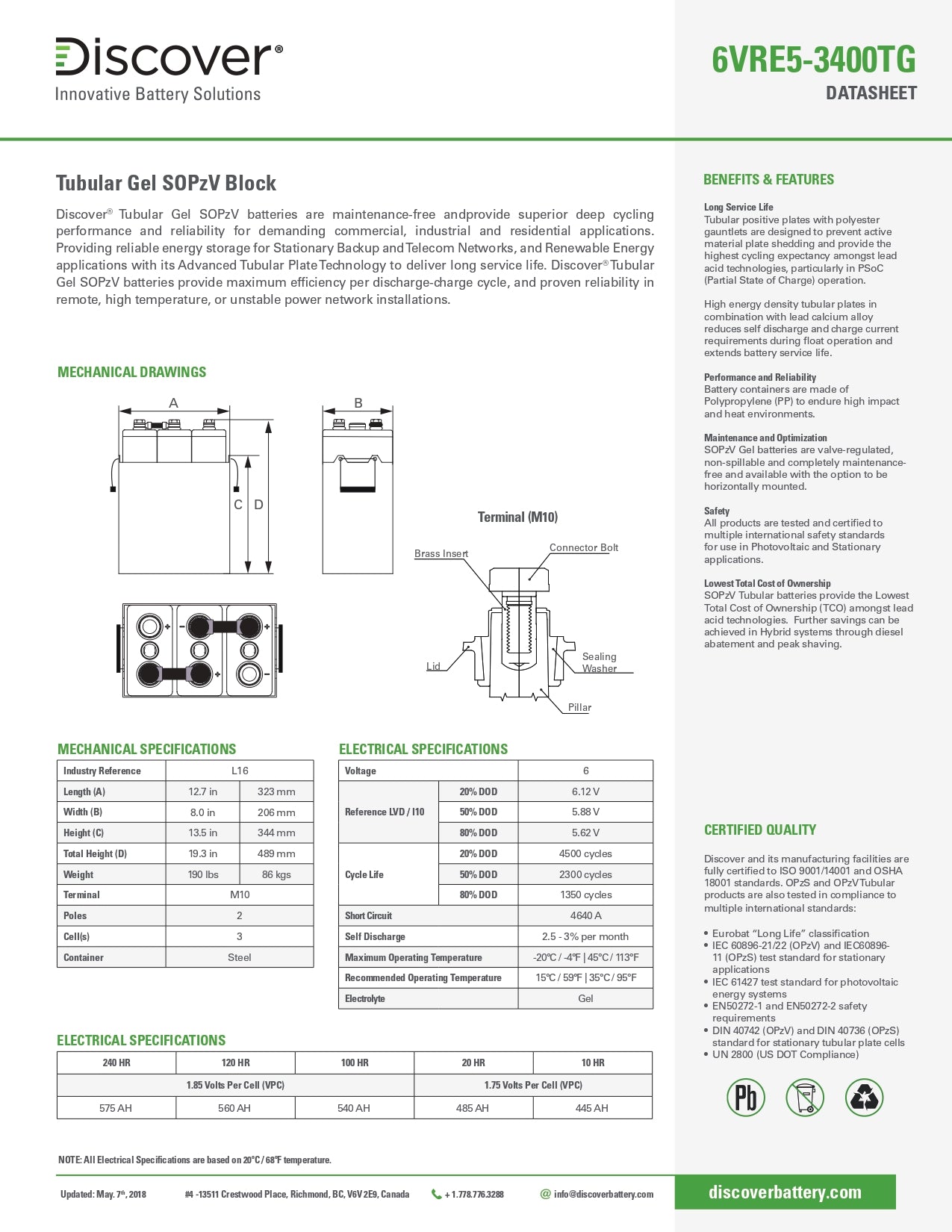 Discover®
Innovative Battery Solutions

6VRE5-3400TG
DATASHEET

Tubular Gel SOPzV Block

Discover® Tubular Gel SOPzV batteries are maintenance-free andprovide superior deep cycling performance and reliability for demanding commercial, industrial and residential applications. Providing reliable energy storage for Stationary Backup and Telecom Networks, and Renewable Energy applications with its Advanced Tubular Plate Technology to deliver long service life. Discover® Tubular Gel SOPzV batteries provide maximum efficiency per discharge-charge cycle, and proven reliability in remote, high temperature, or unstable power network installations.

MECHANICAL DRAWINGS

A
B
C D

Terminal (M10)
Brass Insert
Connector Bolt
Lid
Sealing Washer
Pillar

MECHANICAL SPECIFICATIONS

| Industry Reference | L16 | |
|---|---|---|
| Length (A) | 12.7 in | 323 mm |
| Width (B) | 8.0 in | 206 mm |
| Height (C) | 13.5 in | 344 mm |
| Total Height (D) | 19.3 in | 489 mm |
| Weight | 190 lbs | 86 kgs |
| Terminal | M10 | |
| Poles | 2 | |
| Cell(s) | 3 | |
| Container | Steel | |

ELECTRICAL SPECIFICATIONS

| Voltage | | 6 |
|---|---|---|
| Reference LVD / I10 | 20% DOD | 6.12 V |
| | 50% DOD | 5.88 V |
| | 80% DOD | 5.62 V |
| Cycle Life | 20% DOD | 4500 cycles |
| | 50% DOD | 2300 cycles |
| | 80% DOD | 1350 cycles |
| Short Circuit | | 4640 A |
| Self Discharge | | 2.5 - 3% per month |
| Maximum Operating Temperature | | -20°C / -4°F \| 45°C / 113°F |
| Recommended Operating Temperature | | 15°C / 59°F \| 35°C / 95°F |
| Electrolyte | | Gel |

ELECTRICAL SPECIFICATIONS

| 240 HR | 120 HR | 100 HR | 20 HR | 10 HR |
|---|---|---|---|---|
| 1.85 Volts Per Cell (VPC) | | | 1.75 Volts Per Cell (VPC) | |
| 575 AH | 560 AH | 540 AH | 485 AH | 445 AH |

NOTE: All Electrical Specifications are based on 20°C / 68°F temperature.

BENEFITS & FEATURES

Long Service Life
Tubular positive plates with polyester gauntlets are designed to prevent active material plate shedding and provide the highest cycling expectancy amongst lead acid technologies, particularly in PSoC (Partial State of Charge) operation.

High energy density tubular plates in combination with lead calcium alloy reduces self discharge and charge current requirements during float operation and extends battery service life.

Performance and Reliability
Battery containers are made of Polypropylene (PP) to endure high impact and heat environments.

Maintenance and Optimization
SOPzV Gel batteries are valve-regulated, non-spillable and completely maintenance-free and available with the option to be horizontally mounted.

Safety
All products are tested and certified to multiple international safety standards for use in Photovoltaic and Stationary applications.

Lowest Total Cost of Ownership
SOPzV Tubular batteries provide the Lowest Total Cost of Ownership (TCO) amongst lead acid technologies. Further savings can be achieved in Hybrid systems through diesel abatement and peak shaving.

CERTIFIED QUALITY

Discover and its manufacturing facilities are fully certified to ISO 9001/14001 and OSHA 18001 standards. OPzS and OPzV Tubular products are also tested in compliance to multiple international standards:

• Eurobat “Long Life” classification
• IEC 60896-21/22 (OPzV) and IEC60896-11 (OPzS) test standard for stationary applications
• IEC 61427 test standard for photovoltaic energy systems
• EN50272-1 and EN50272-2 safety requirements
• DIN 40742 (OPzV) and DIN 40736 (OPzS) standard for stationary tubular plate cells
• UN 2800 (US DOT Compliance)

Pb

Updated: May. 7th, 2018   #4 -13511 Crestwood Place, Richmond, BC, V6V 2E9, Canada   + 1.778.776.3288   info@discoverbattery.com   discoverbattery.com