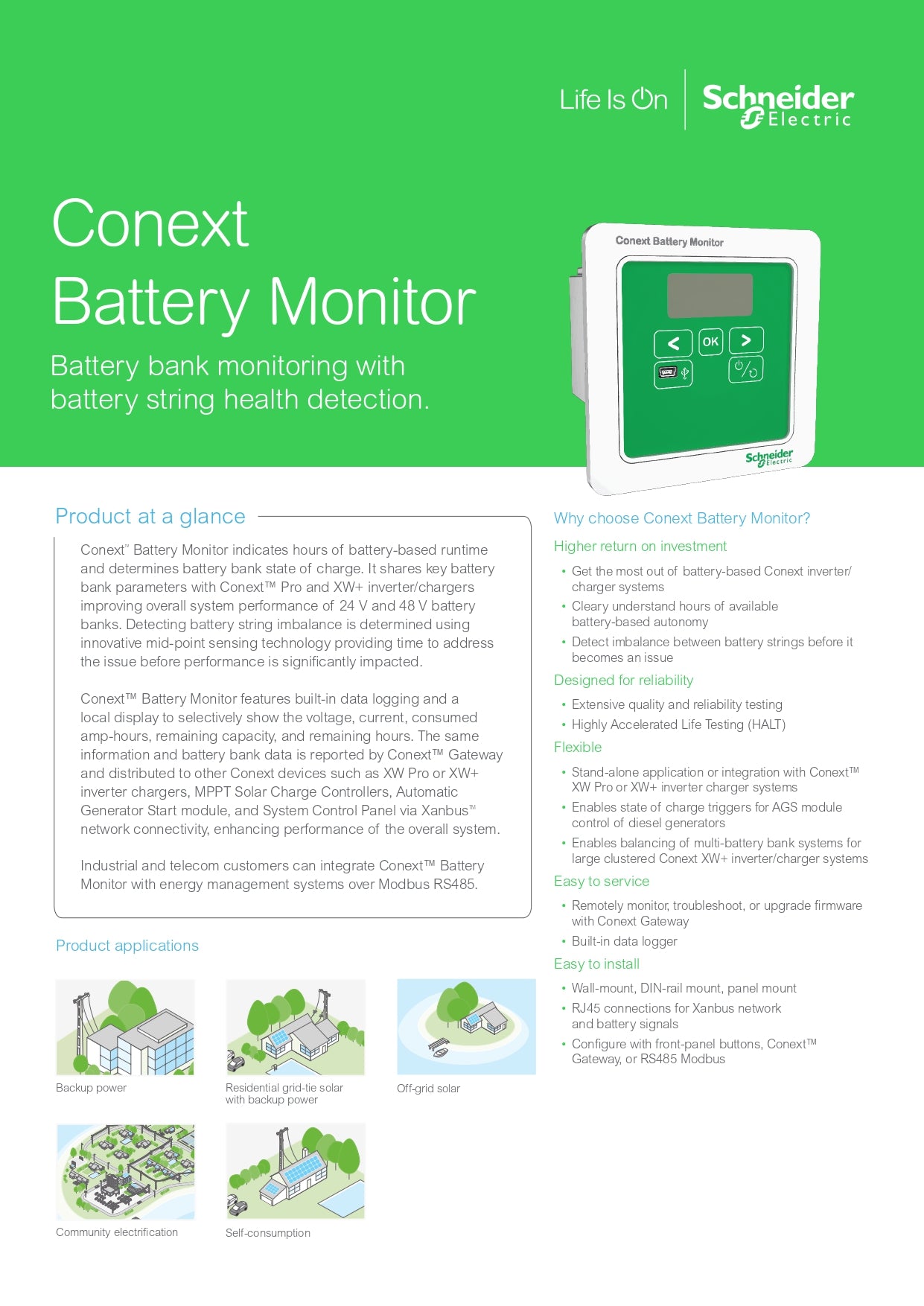 Life Is On

Schneider Electric

Conext Battery Monitor

Battery bank monitoring with battery string health detection.

Conext Battery Monitor

OK

Schneider Electric

Product at a glance

Conext™ Battery Monitor indicates hours of battery-based runtime and determines battery bank state of charge. It shares key battery bank parameters with Conext™ Pro and XW+ inverter/chargers improving overall system performance of 24 V and 48 V battery banks. Detecting battery string imbalance is determined using innovative mid-point sensing technology providing time to address the issue before performance is significantly impacted.

Conext™ Battery Monitor features built-in data logging and a local display to selectively show the voltage, current, consumed amp-hours, remaining capacity, and remaining hours. The same information and battery bank data is reported by Conext™ Gateway and distributed to other Conext devices such as XW Pro or XW+ inverter chargers, MPPT Solar Charge Controllers, Automatic Generator Start module, and System Control Panel via Xanbus™ network connectivity, enhancing performance of the overall system.

Industrial and telecom customers can integrate Conext™ Battery Monitor with energy management systems over Modbus RS485.

Product applications

Backup power

Residential grid-tie solar with backup power

Off-grid solar

Community electrification

Self-consumption

Why choose Conext Battery Monitor?

Higher return on investment

• Get the most out of battery-based Conext inverter/charger systems
• Cleary understand hours of available battery-based autonomy
• Detect imbalance between battery strings before it becomes an issue

Designed for reliability

• Extensive quality and reliability testing
• Highly Accelerated Life Testing (HALT)

Flexible

• Stand-alone application or integration with Conext™ XW Pro or XW+ inverter charger systems
• Enables state of charge triggers for AGS module control of diesel generators
• Enables balancing of multi-battery bank systems for large clustered Conext XW+ inverter/charger systems

Easy to service

• Remotely monitor, troubleshoot, or upgrade firmware with Conext Gateway
• Built-in data logger

Easy to install

• Wall-mount, DIN-rail mount, panel mount
• RJ45 connections for Xanbus network and battery signals
• Configure with front-panel buttons, Conext™ Gateway, or RS485 Modbus