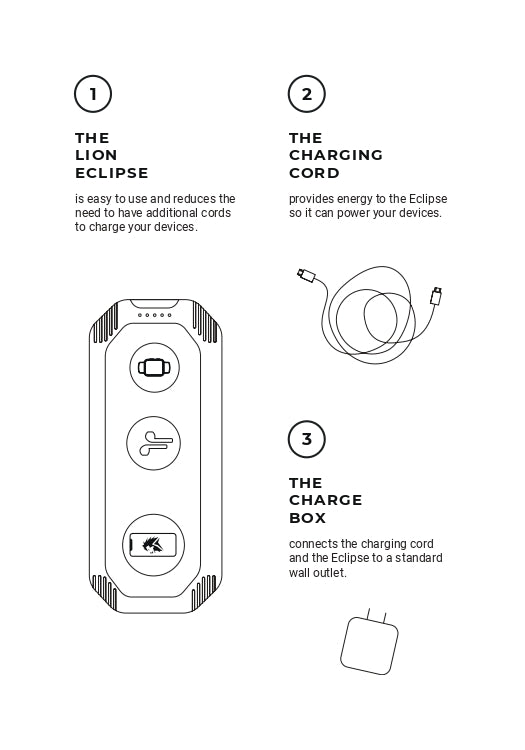 1

THE LION ECLIPSE

is easy to use and reduces the need to have additional cords to charge your devices.

2

THE CHARGING CORD

provides energy to the Eclipse so it can power your devices.

3

THE CHARGE BOX

connects the charging cord and the Eclipse to a standard wall outlet.