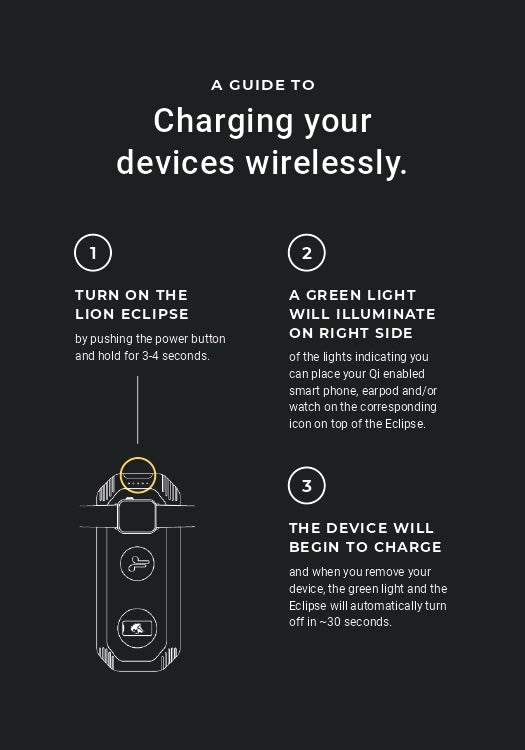 A GUIDE TO

Charging your devices wirelessly.

1

TURN ON THE LION ECLIPSE

by pushing the power button and hold for 3-4 seconds.

2

A GREEN LIGHT WILL ILLUMINATE ON RIGHT SIDE

of the lights indicating you can place your Qi enabled smart phone, earpod and/or watch on the corresponding icon on top of the Eclipse.

3

THE DEVICE WILL BEGIN TO CHARGE

and when you remove your device, the green light and the Eclipse will automatically turn off in ~30 seconds.